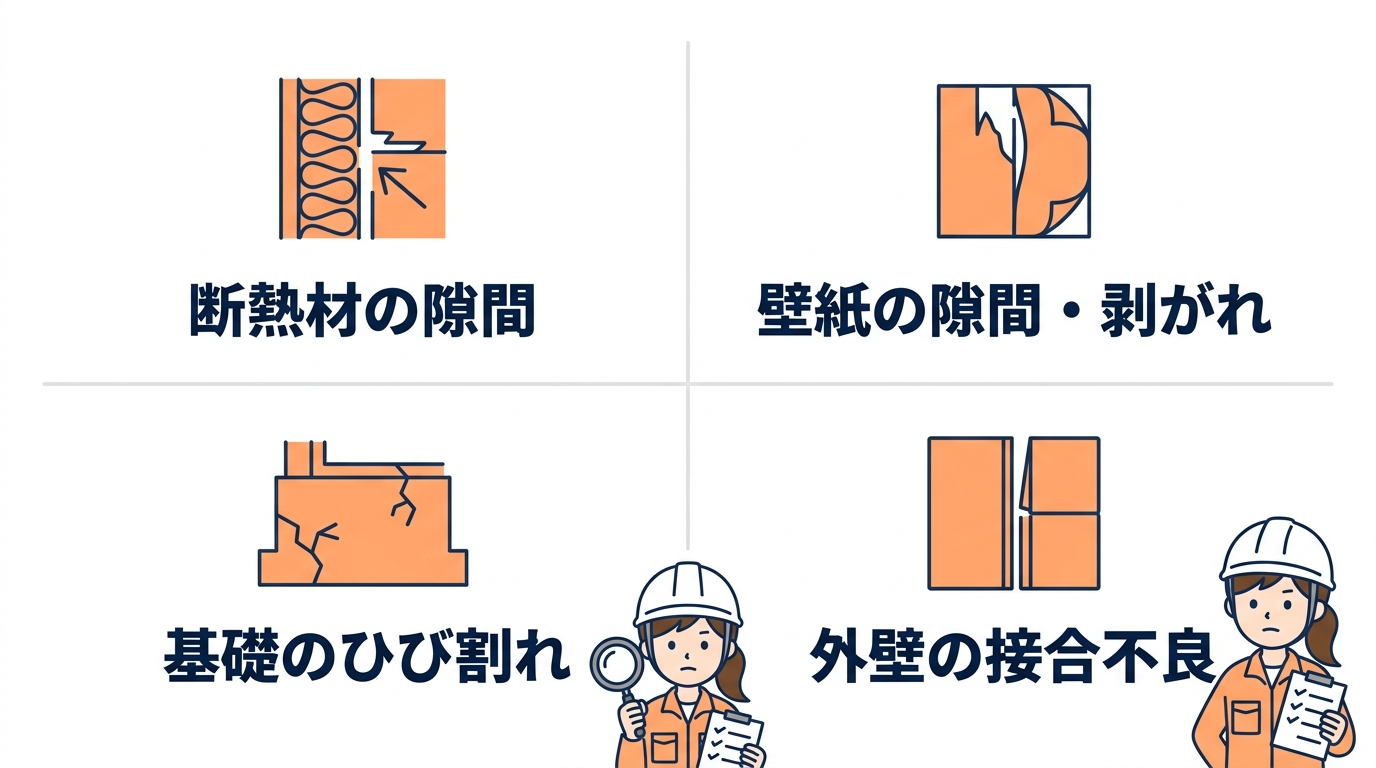 断熱材の隙間

壁紙の隙間・剥がれ

基礎のひび割れ

外壁の接合不良