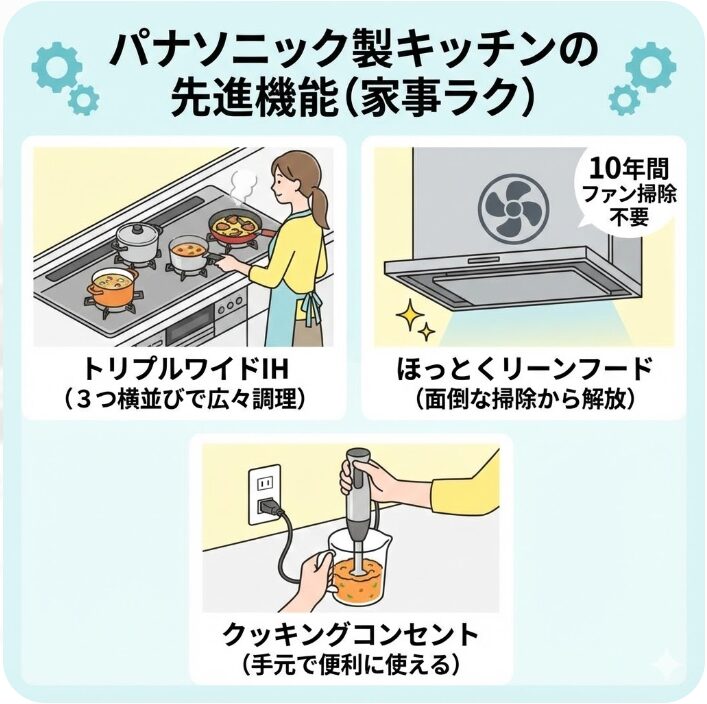 パナソニック製キッチンの先進機能(家事ラク)

トリプルワイドIH
(３つ横並びで広々調理)

10年間
ファン掃除
不要

ほっとくリーンフード
(面倒な掃除から解放)

クッキングコンセント
(手元で便利に使える)