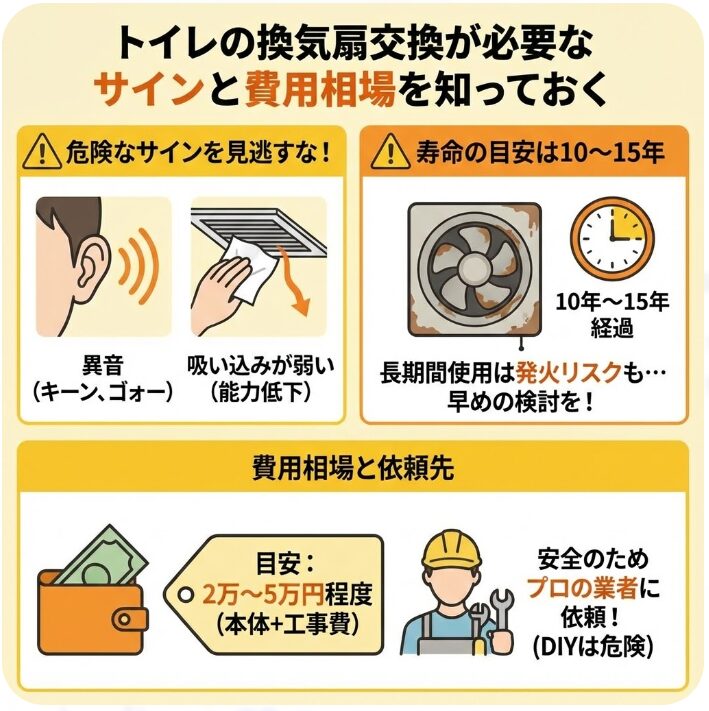 トイレの換気扇交換が必要な
サインと費用相場を知っておく

危険なサインを見逃すな！

異音
（キーン、ゴォー）

吸い込みが弱い
（能力低下）

寿命の目安は10〜15年

10年〜15年
経過

長期間使用は発火リスクも…
早めの検討を！

費用相場と依頼先

目安：
2万〜5万円程度
（本体+工事費）

安全のため
プロの業者に
依頼！
(DIYは危険)