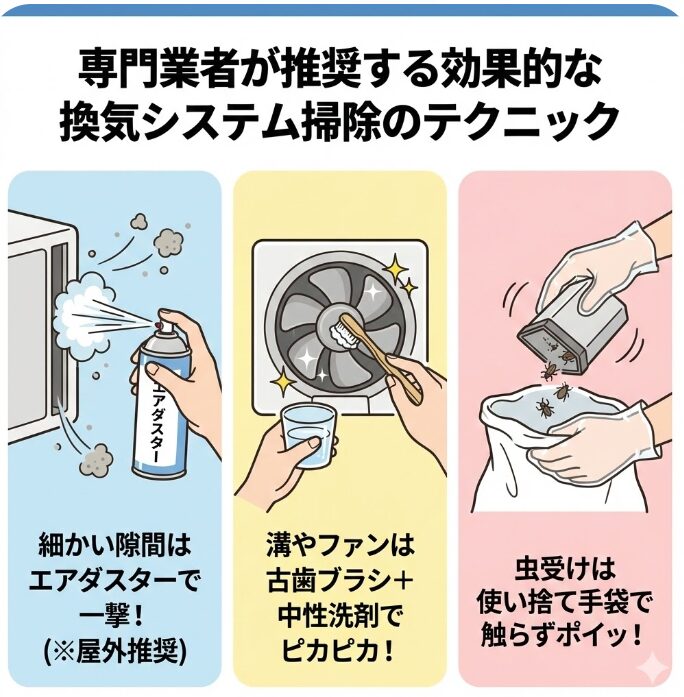 専門業者が推奨する効果的な換気システム掃除のテクニック

エアダスター

細かい隙間はエアダスターで一撃！(※屋外推奨)

溝やファンは古歯ブラシ＋中性洗剤でピカピカ！

虫受けは使い捨て手袋で触らずポイッ！