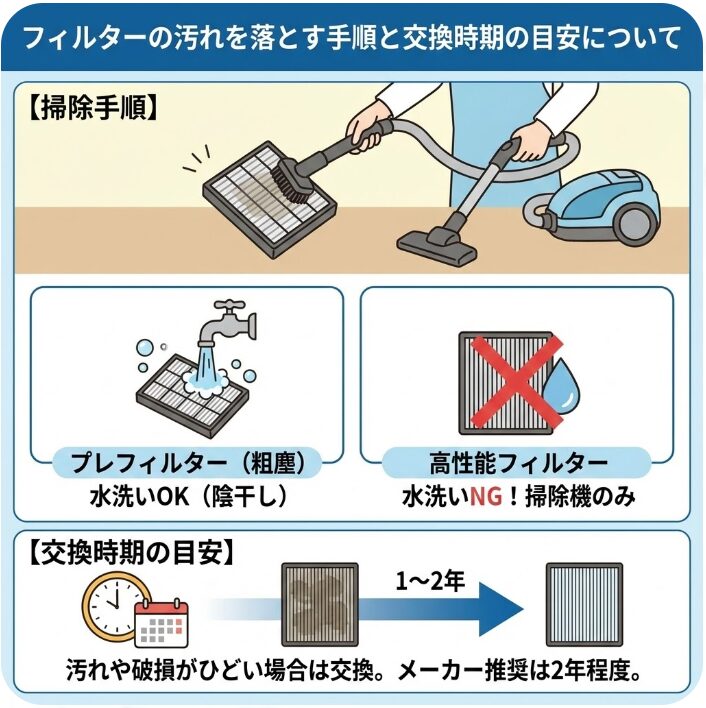 フィルターの汚れを落とす手順と交換時期の目安について

【掃除手順】

プレフィルター（粗塵）
水洗いOK（陰干し）

高性能フィルター
水洗いNG！掃除機のみ

【交換時期の目安】

1〜2年

汚れや破損がひどい場合は交換。メーカー推奨は2年程度。