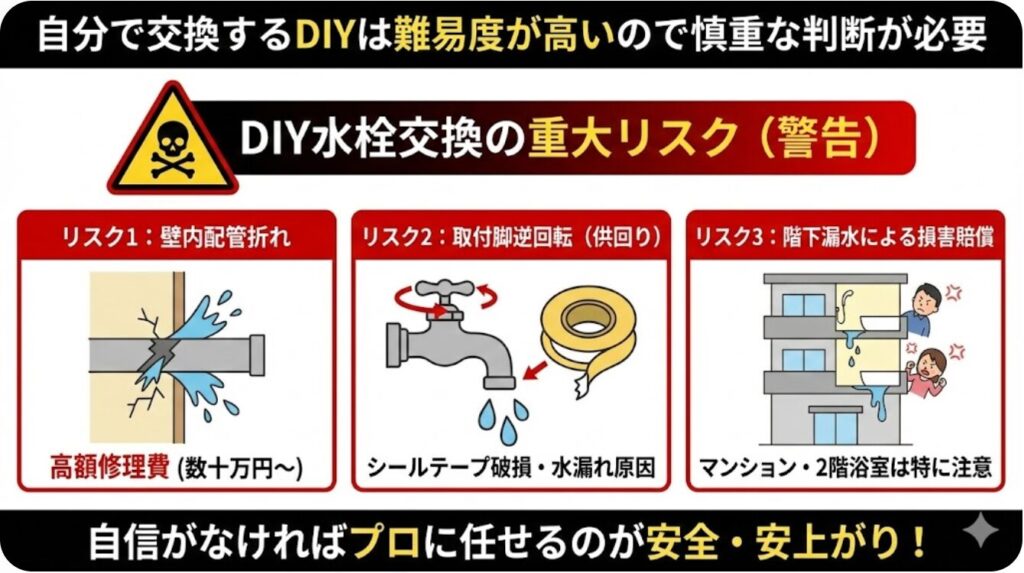 自分で交換するDIYは難易度が高いので慎重な判断が必要

DIY水栓交換の重大リスク（警告）

リスク1：壁内配管折れ

高額修理費 (数十万円〜)

リスク2：取付脚逆回転（供回り）

シールテープ破損・水漏れ原因

リスク3：階下漏水による損害賠償

マンション・2階浴室は特に注意

自信がなければプロに任せるのが安全・安上がり！