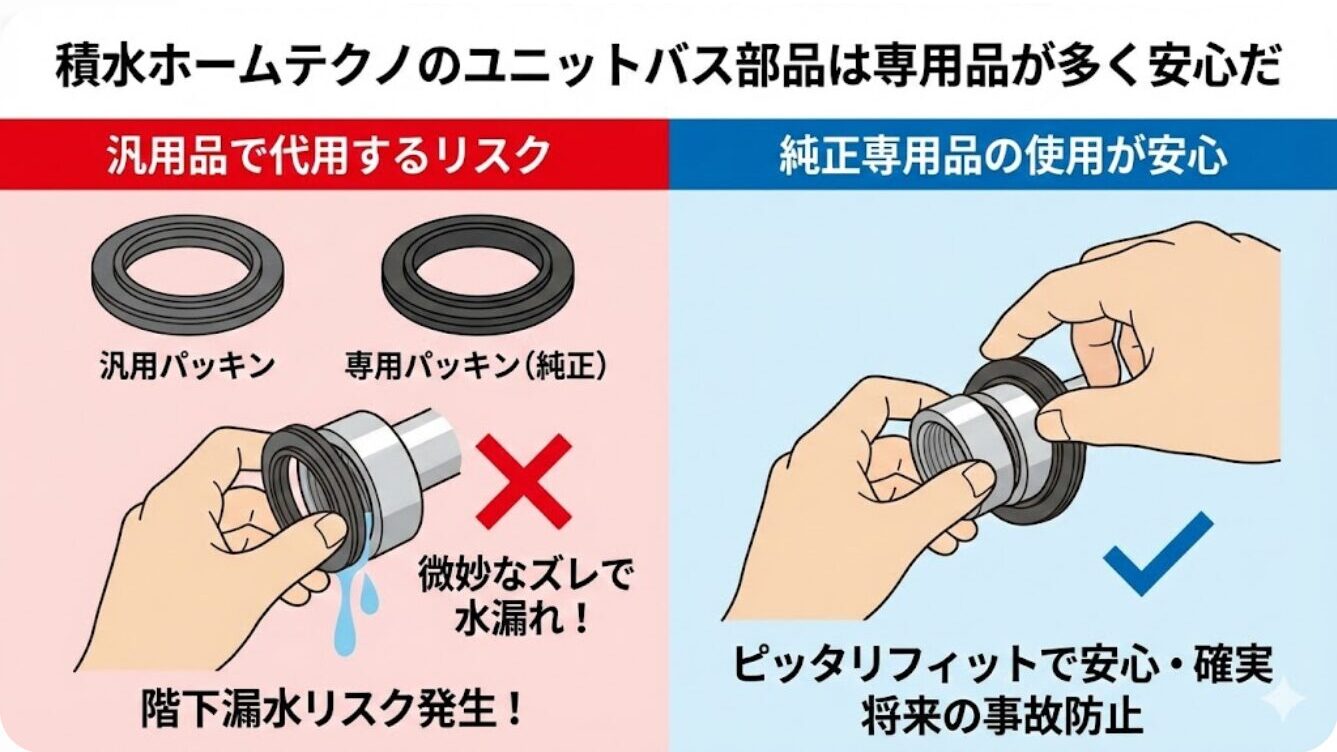 積水ホームテクノのユニットバス部品は専用品が多く安心だ

汎用品で代用するリスク

汎用パッキン

専用パッキン(純正)

微妙なズレで水漏れ！

階下漏水リスク発生！

純正専用品の使用が安心

ピッタリフィットで安心・確実
将来の事故防止