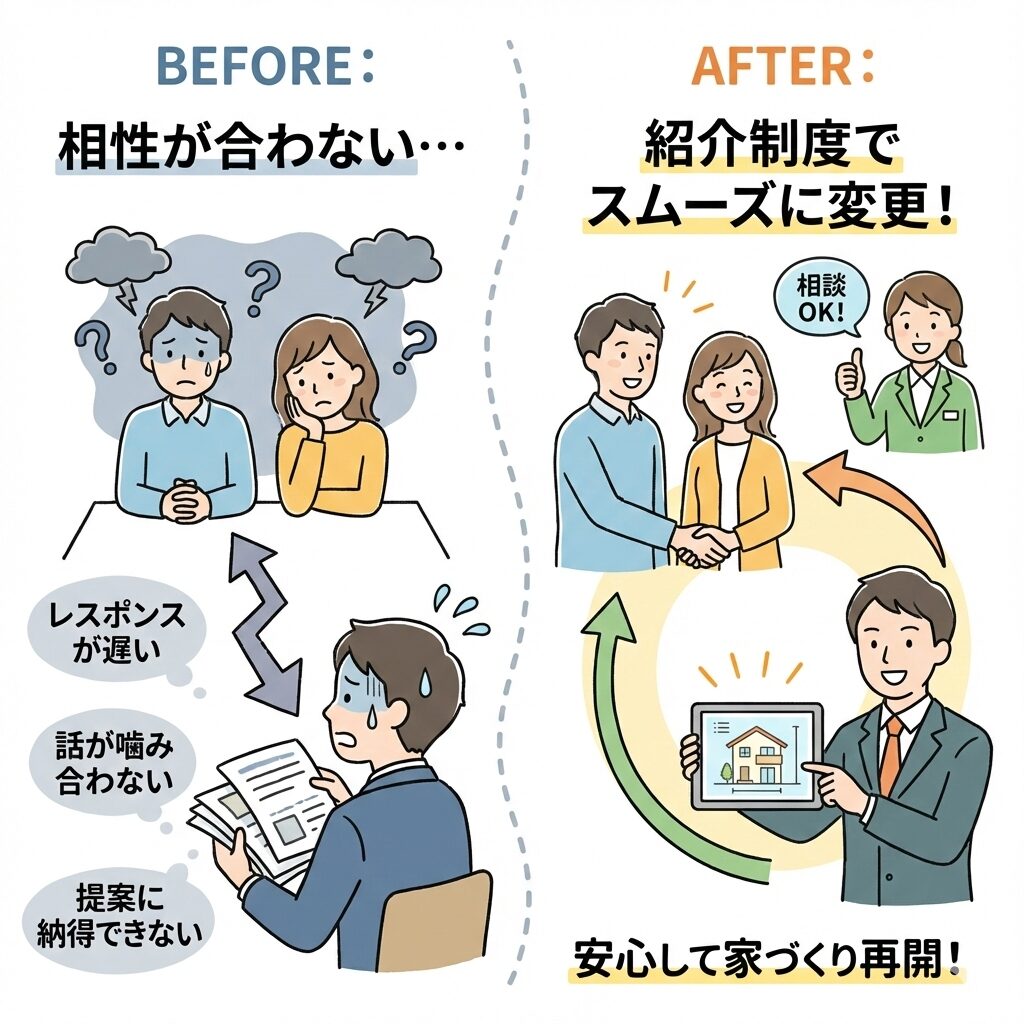 BEFORE：

相性が合わない…

レスポンスが遅い

話が噛み合わない

提案に納得できない

AFTER：

紹介制度でスムーズに変更！

相談OK!

安心して家づくり再開！